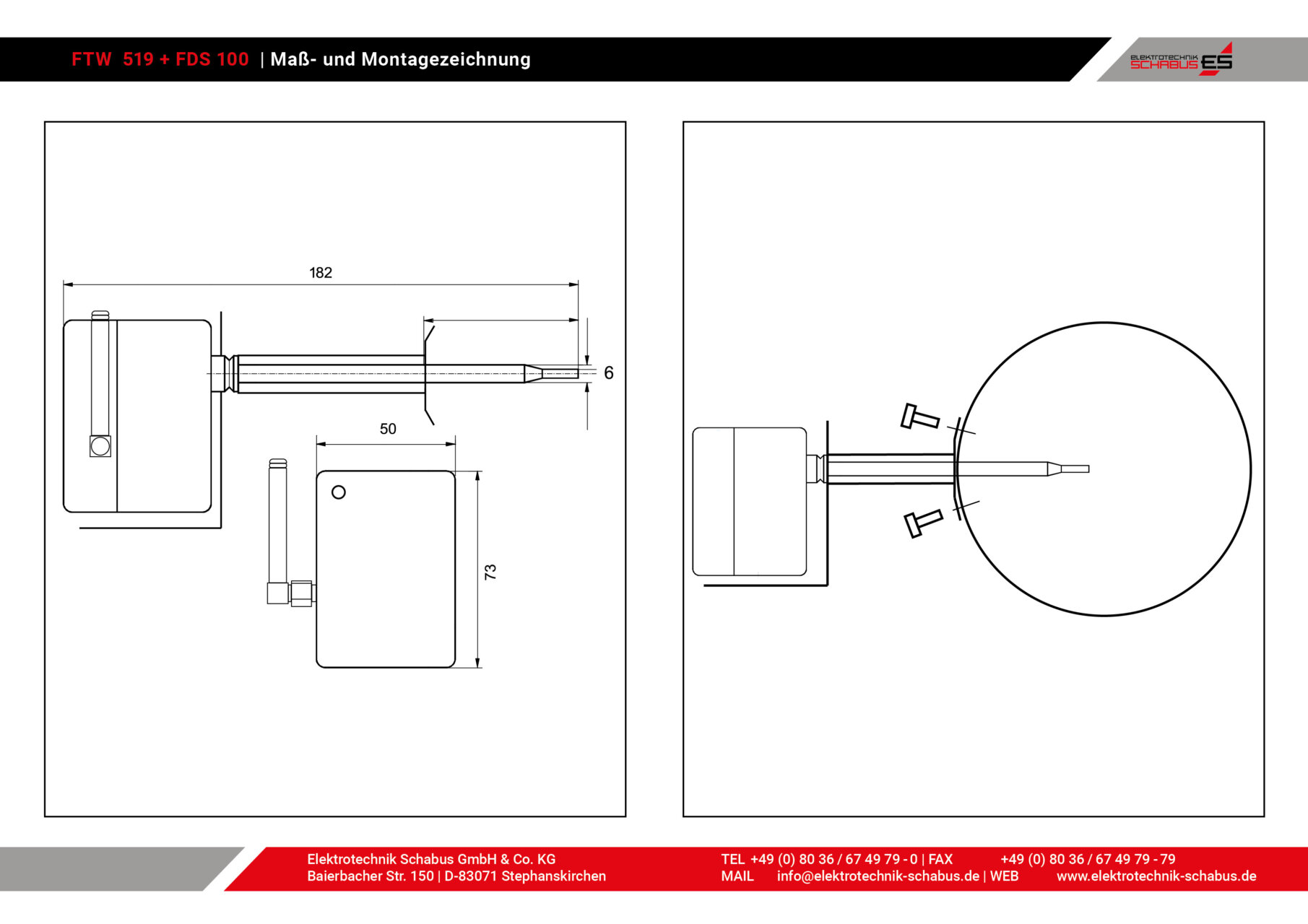 FTW 519 + FDS 100 | Maß- und Montagezeichnung

ELEKTROTECHNIK SCHABUS ES

182

6

50

73

Elektrotechnik Schabus GmbH & Co. KG
Baierbacher Str. 150 | D-83071 Stephanskirchen

TEL +49 (0) 80 36 / 67 49 79 - 0 | FAX +49 (0) 80 36 / 67 49 79 - 79
MAIL info@elektrotechnik-schabus.de | WEB www.elektrotechnik-schabus.de