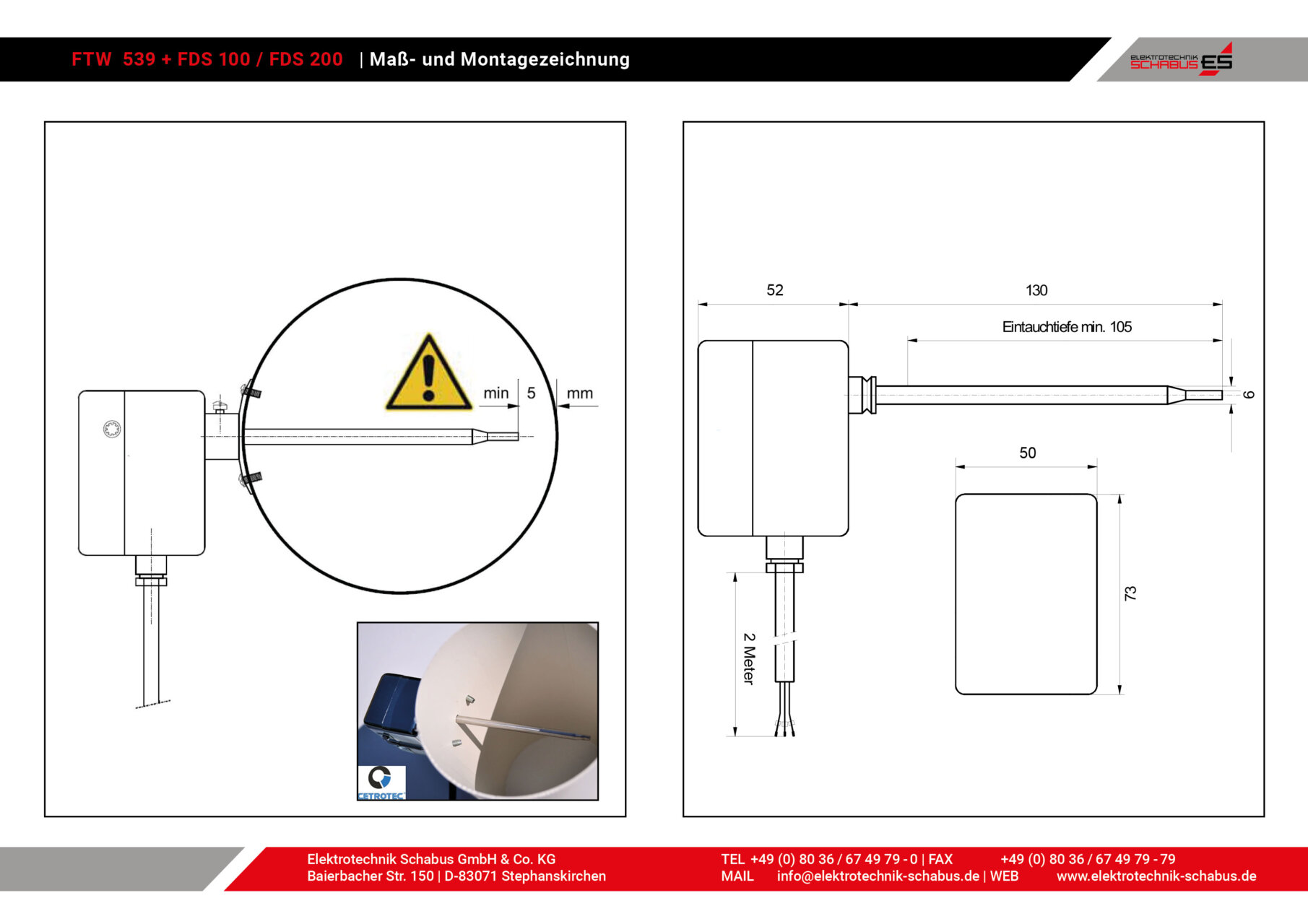 FTW 539 + FDS 100 / FDS 200 | Maß- und Montagezeichnung

ELEKTROTECHNIK SCHABUS ES

min 5 mm

CETROTEC

52

130

Eintauchtiefe min. 105

6

50

73

2 Meter

Elektrotechnik Schabus GmbH & Co. KG
Baierbacher Str. 150 | D-83071 Stephanskirchen

TEL +49 (0) 80 36 / 67 49 79 - 0 | FAX +49 (0) 80 36 / 67 49 79 - 79
MAIL info@elektrotechnik-schabus.de | WEB www.elektrotechnik-schabus.de