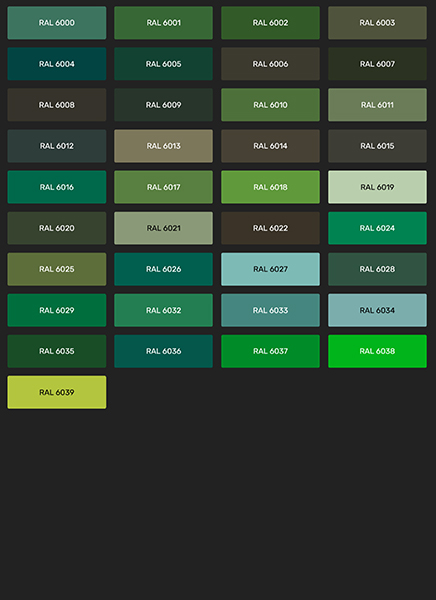 RAL 6000
RAL 6001
RAL 6002
RAL 6003
RAL 6004
RAL 6005
RAL 6006
RAL 6007
RAL 6008
RAL 6009
RAL 6010
RAL 6011
RAL 6012
RAL 6013
RAL 6014
RAL 6015
RAL 6016
RAL 6017
RAL 6018
RAL 6019
RAL 6020
RAL 6021
RAL 6022
RAL 6024
RAL 6025
RAL 6026
RAL 6027
RAL 6028
RAL 6029
RAL 6032
RAL 6033
RAL 6034
RAL 6035
RAL 6036
RAL 6037
RAL 6038
RAL 6039